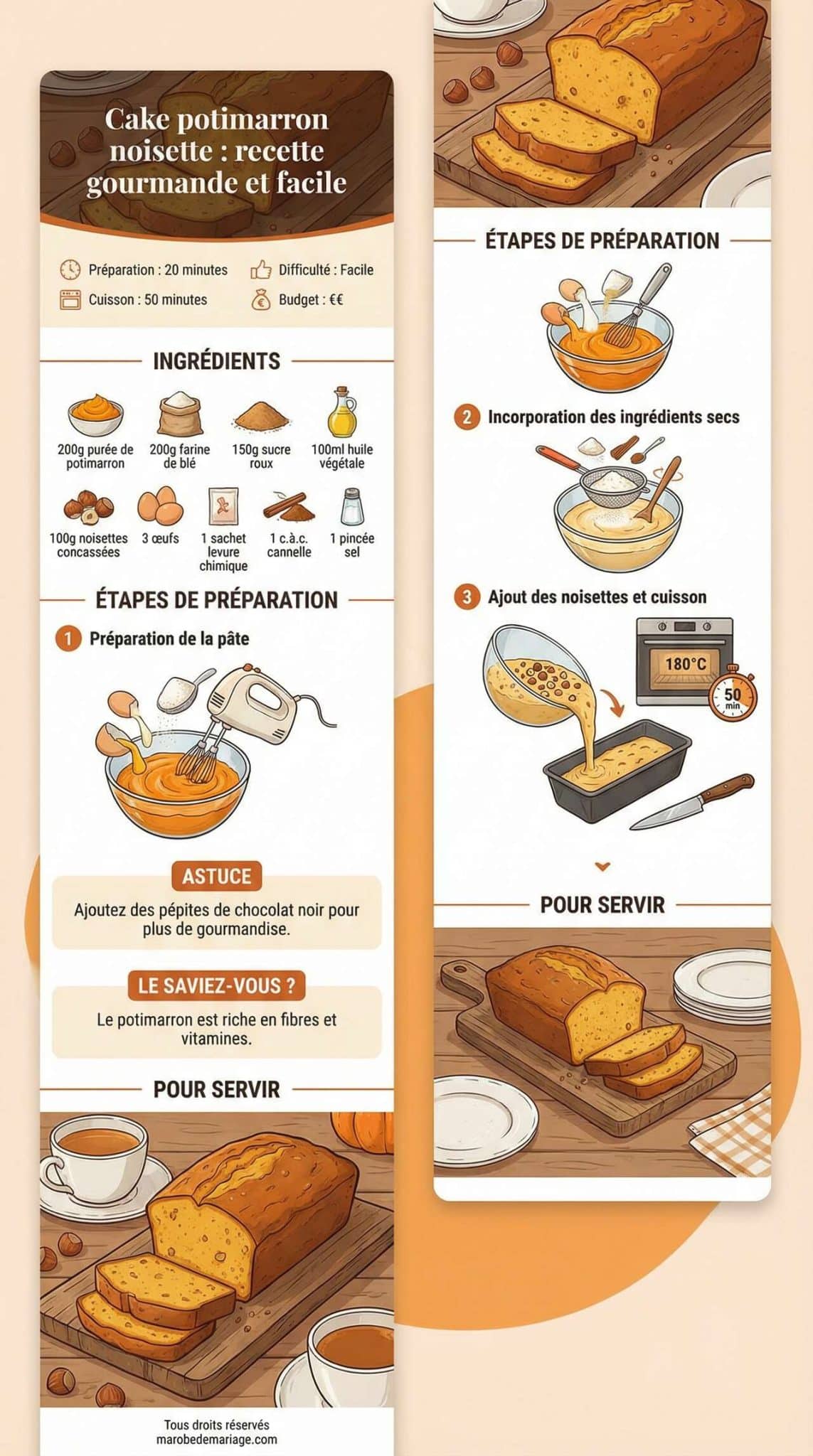 Cake potimarron noisette : recette gourmande et facile

Préparation : 20 minutes
Difficulté : Facile
Cuisson : 50 minutes
Budget : €€

INGRÉDIENTS

200g purée de potimarron
200g farine de blé
150g sucre roux
100ml huile végétale
100g noisettes concassées
3 œufs
1 sachet levure chimique
1 c.à.c. cannelle
1 pincée sel

ÉTAPES DE PRÉPARATION

1 Préparation de la pâte

ASTUCE
Ajoutez des pépites de chocolat noir pour plus de gourmandise.

LE SAVIEZ-VOUS ?
Le potimarron est riche en fibres et vitamines.

POUR SERVIR

Tous droits réservés
marobedemariage.com

ÉTAPES DE PRÉPARATION

2 Incorporation des ingrédients secs

3 Ajout des noisettes et cuisson

180°C
50 min

POUR SERVIR