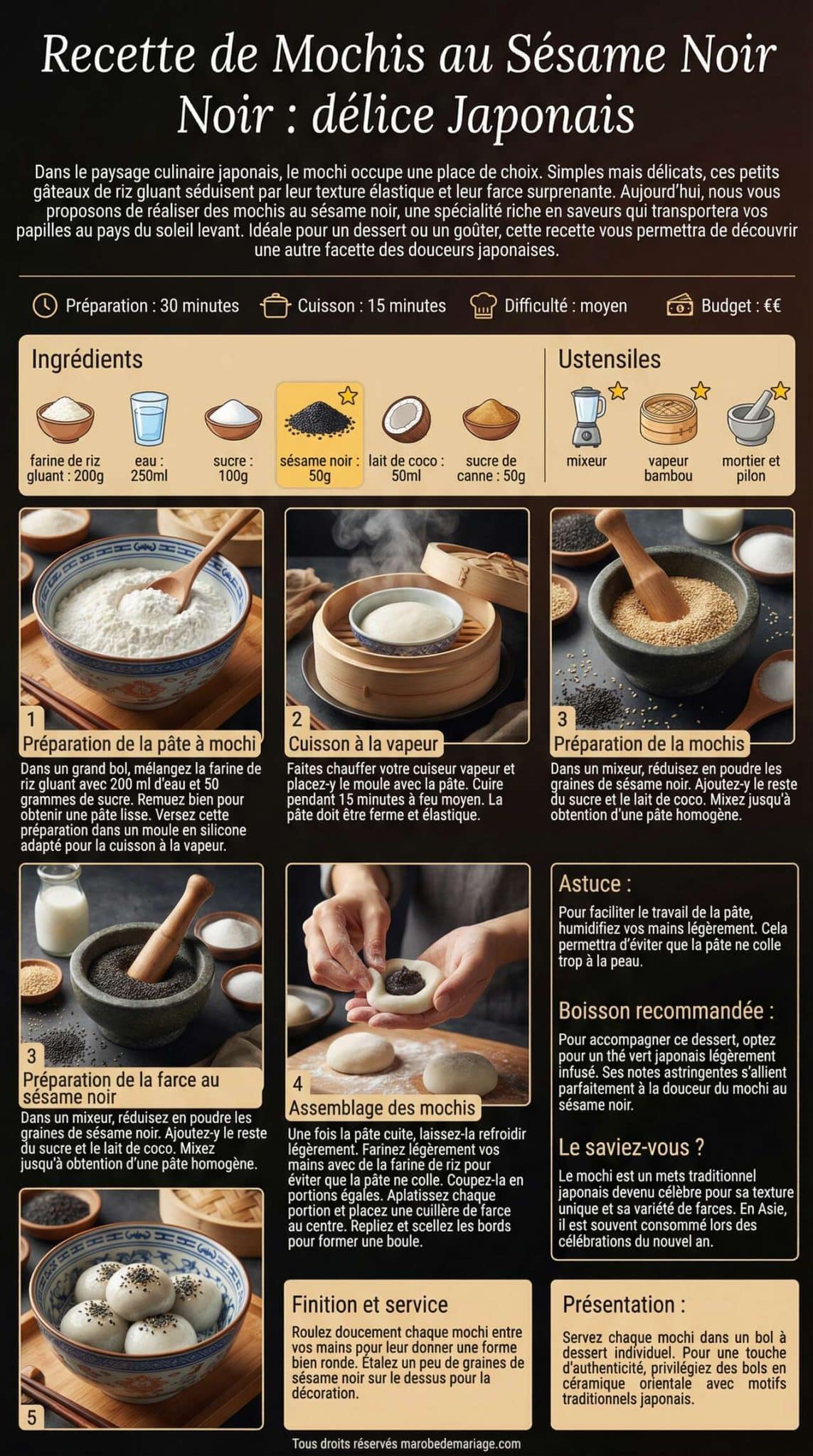 Recette de Mochis au Sésame Noir Noir : délice Japonais

Dans le paysage culinaire japonais, le mochi occupe une place de choix. Simples mais délicats, ces petits gâteaux de riz gluant séduisent par leur texture élastique et leur farce surprenante. Aujourd'hui, nous vous proposons de réaliser des mochis au sésame noir, une spécialité riche en saveurs qui transportera vos papilles au pays du soleil levant. Idéale pour un dessert ou un goûter, cette recette vous permettra de découvrir une autre facette des douceurs japonaises.

Préparation : 30 minutes
Cuisson : 15 minutes
Difficulté : moyen
Budget : €€

Ingrédients

farine de riz gluant : 200g
eau : 250ml
sucre : 100g
sésame noir : 50g
lait de coco : 50ml
sucre de canne : 50g

Ustensiles

mixeur
vapeur bambou
mortier et pilon

1
Préparation de la pâte à mochi
Dans un grand bol, mélangez la farine de riz gluant avec 200 ml d'eau et 50 grammes de sucre. Remuez bien pour obtenir une pâte lisse. Versez cette préparation dans un moule en silicone adapté pour la cuisson à la vapeur.

2
Cuisson à la vapeur
Faites chauffer votre cuiseur vapeur et placez-y le moule avec la pâte. Cuire pendant 15 minutes à feu moyen. La pâte doit être ferme et élastique.

3
Préparation de la mochis
Dans un mixeur, réduisez en poudre les graines de sésame noir. Ajoutez-y le reste du sucre et le lait de coco. Mixez jusqu'à obtention d'une pâte homogène.

3
Préparation de la farce au sésame noir
Dans un mixeur, réduisez en poudre les graines de sésame noir. Ajoutez-y le reste du sucre et le lait de coco. Mixez jusqu'à obtention d'une pâte homogène.

4
Assemblage des mochis
Une fois la pâte cuite, laissez-la refroidir légèrement. Farinez légèrement vos mains avec de la farine de riz pour éviter que la pâte ne colle. Coupez-la en portions égales. Aplatissez chaque portion et placez une cuillère de farce au centre. Repliez et scellez les bords pour former une boule.

Astuce :
Pour faciliter le travail de la pâte, humidifiez vos mains légèrement. Cela permettra d'éviter que la pâte ne colle trop à la peau.

Boisson recommandée :
Pour accompagner ce dessert, optez pour un thé vert japonais légèrement infusé. Ses notes astringentes s'allient parfaitement à la douceur du mochi au sésame noir.

Le saviez-vous ?
Le mochi est un mets traditionnel japonais devenu célèbre pour sa texture unique et sa variété de farces. En Asie, il est souvent consommé lors des célébrations du nouvel an.

5

Finition et service
Roulez doucement chaque mochi entre vos mains pour leur donner une forme bien ronde. Étalez un peu de graines de sésame noir sur le dessus pour la décoration.

Présentation :
Servez chaque mochi dans un bol à dessert individuel. Pour une touche d'authenticité, privilégiez des bols en céramique orientale avec motifs traditionnels japonais.

Tous droits réservés marobedemariage.com