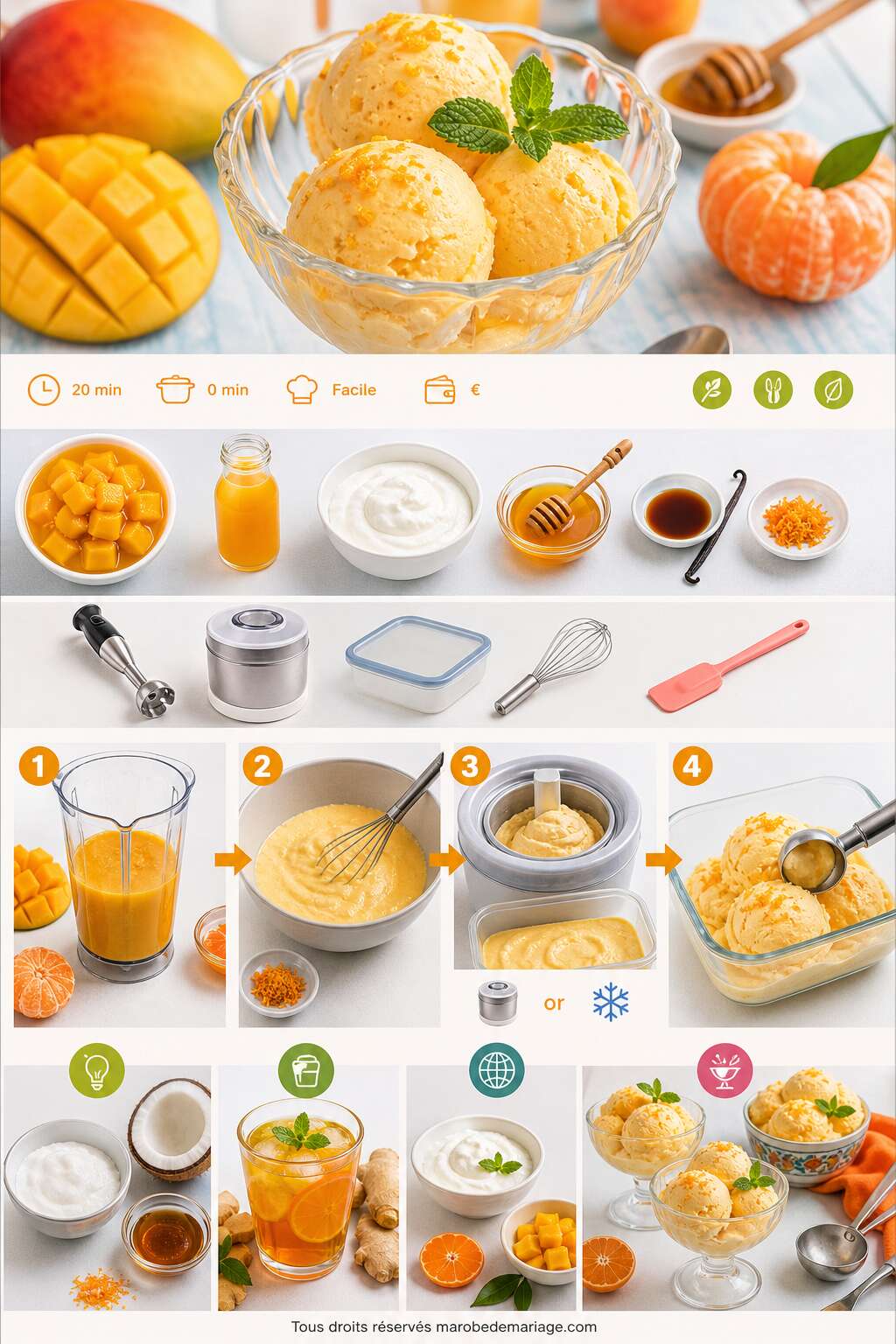 20 min
0 min
Facile
€

1
2
3
4

or

Tous droits réservés marobedemariage.com